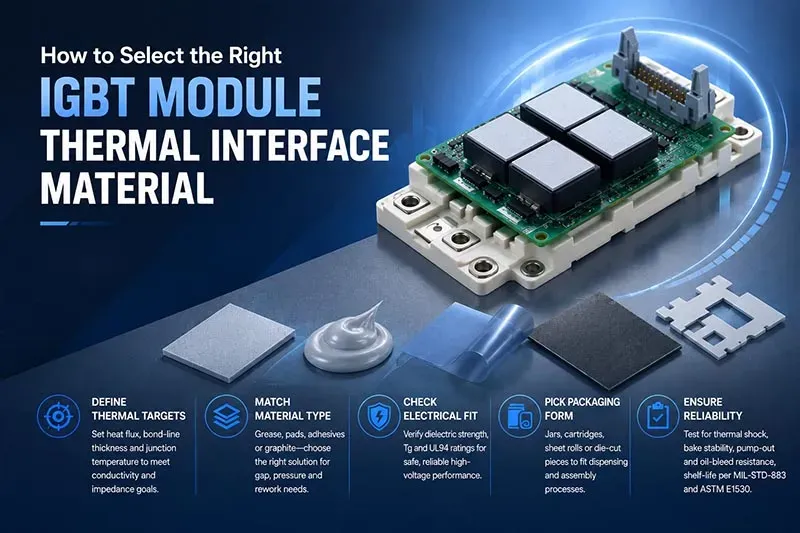 How to Select the Right
IGBT MODULE
THERMAL INTERFACE
MATERIAL

DEFINE
THERMAL TARGETS
Set heat flux, bond-line thickness and junction temperature to meet conductivity and impedance goals.

MATCH
MATERIAL TYPE
Grease, pads, adhesives or graphite—choose the right solution for gap, pressure and rework needs.

CHECK
ELECTRICAL FIT
Verify dielectric strength, Tg and UL94 ratings for safe, reliable high-voltage performance.

PICK PACKAGING
FORM
Jars, cartridges, sheet rolls or die-cut pieces to fit dispensing and assembly processes.

ENSURE
RELIABILITY
Test for thermal shock, bake stability, pump-out and oil-bleed resistance, shelf-life per MIL-STD-883 and ASTM E1530.